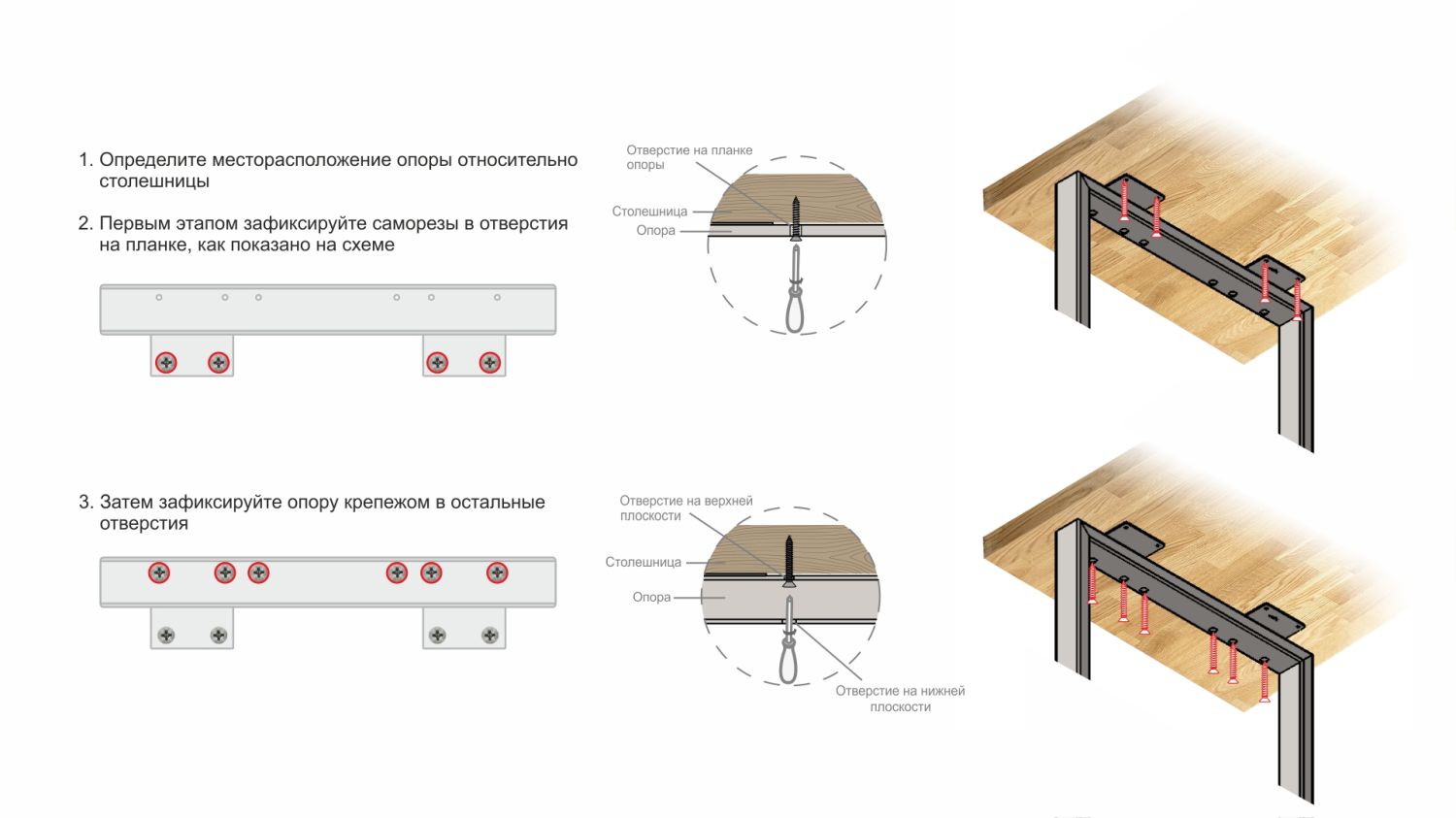 1. Определите месторасположение опоры относительно столешницы

2. Первым этапом зафиксируйте саморезы в отверстия на планке, как показано на схеме

Отверстие на планке опоры
Столешница
Опора

3. Затем зафиксируйте опору крепежом в остальные отверстия

Отверстие на верхней плоскости
Столешница
Опора
Отверстие на нижней плоскости